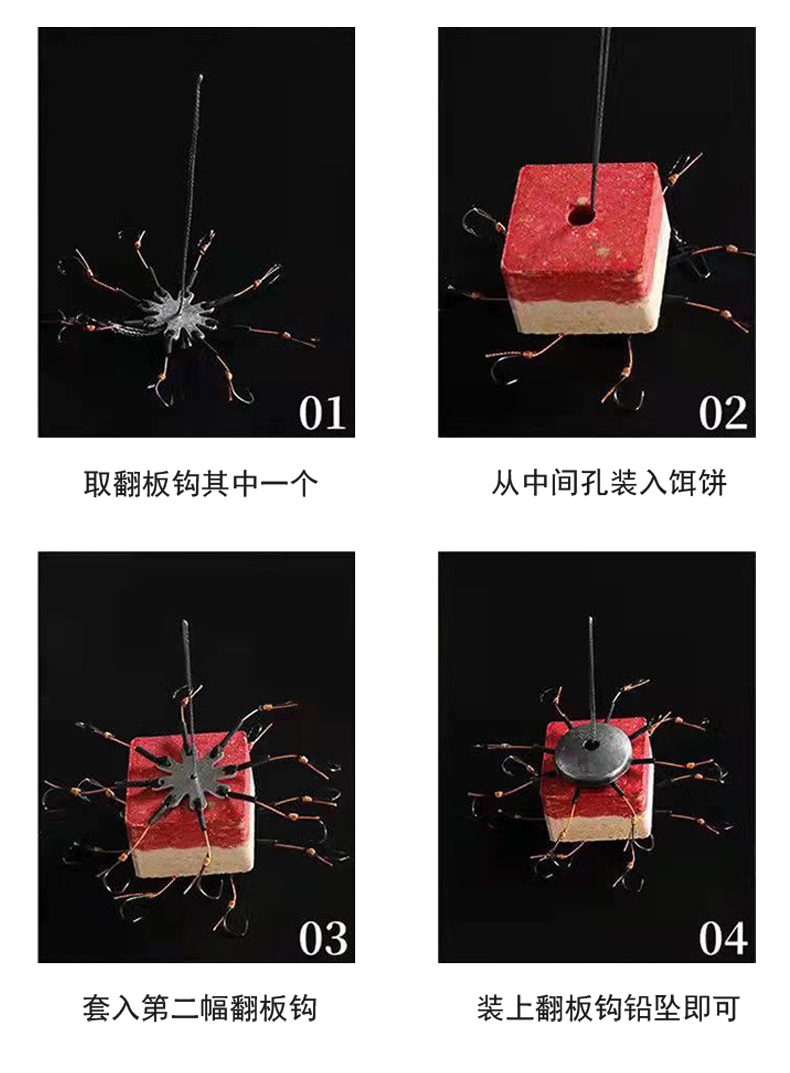 01

取翻板钩其中一个

02

从中间孔装入饵饼

03

套入第二幅翻板钩

04

装上翻板钩铅坠即可