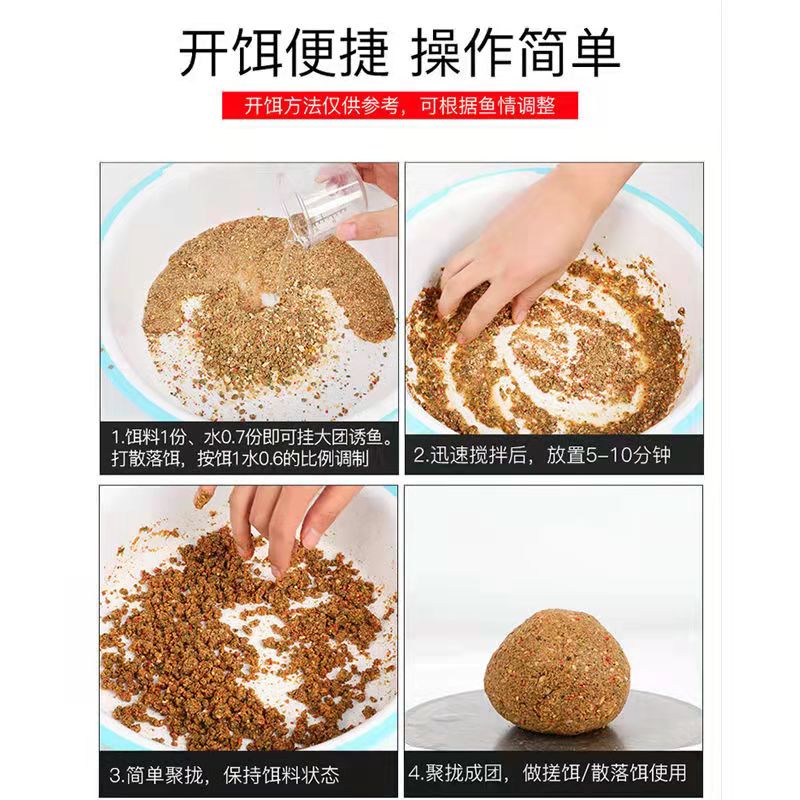 开饵便捷 操作简单

开饵方法仅供参考，可根据鱼情调整

1.饵料1份、水0.7份即可挂大团诱鱼。打散落饵，按饵1水0.6的比例调制

2.迅速搅拌后，放置5-10分钟

3.简单聚拢，保持饵料状态

4.聚拢成团，做搓饵/散落饵使用