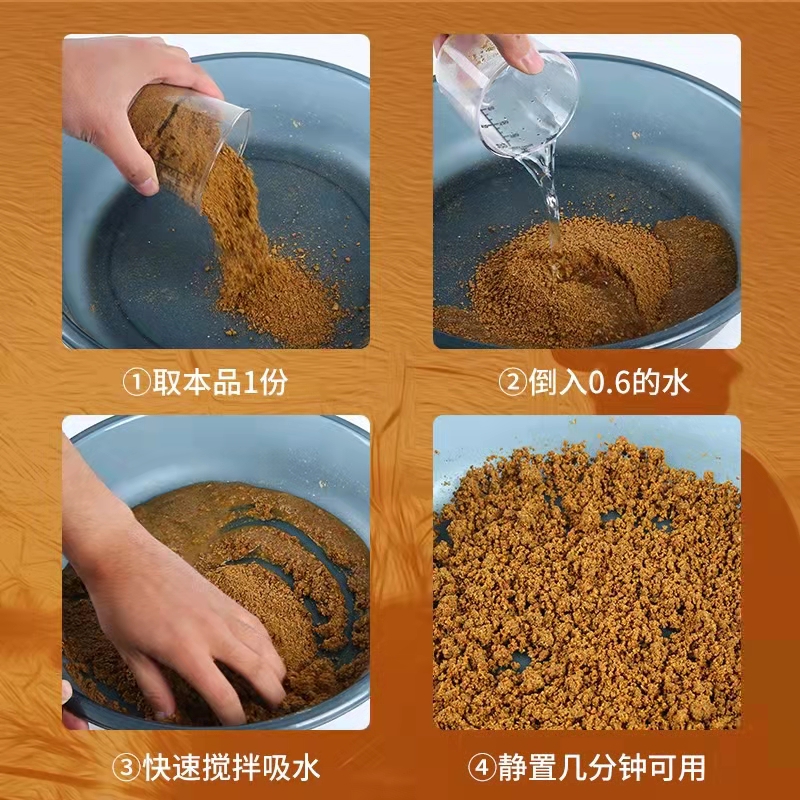 ①取本品1份

②倒入0.6的水

③快速搅拌吸水

④静置几分钟可用