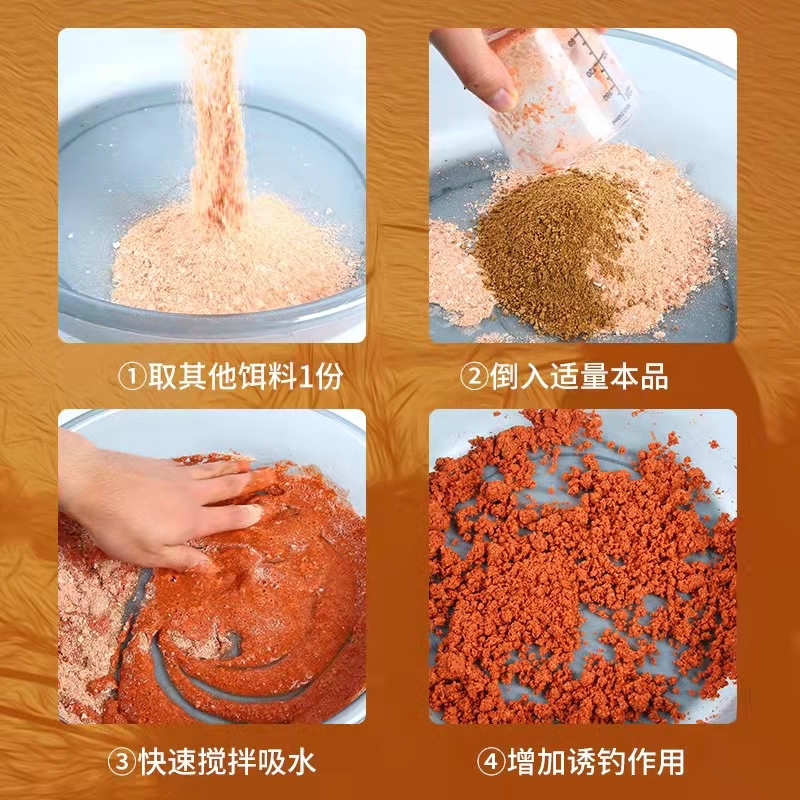 ①取其他饵料1份

②倒入适量本品

③快速搅拌吸水

④增加诱钓作用