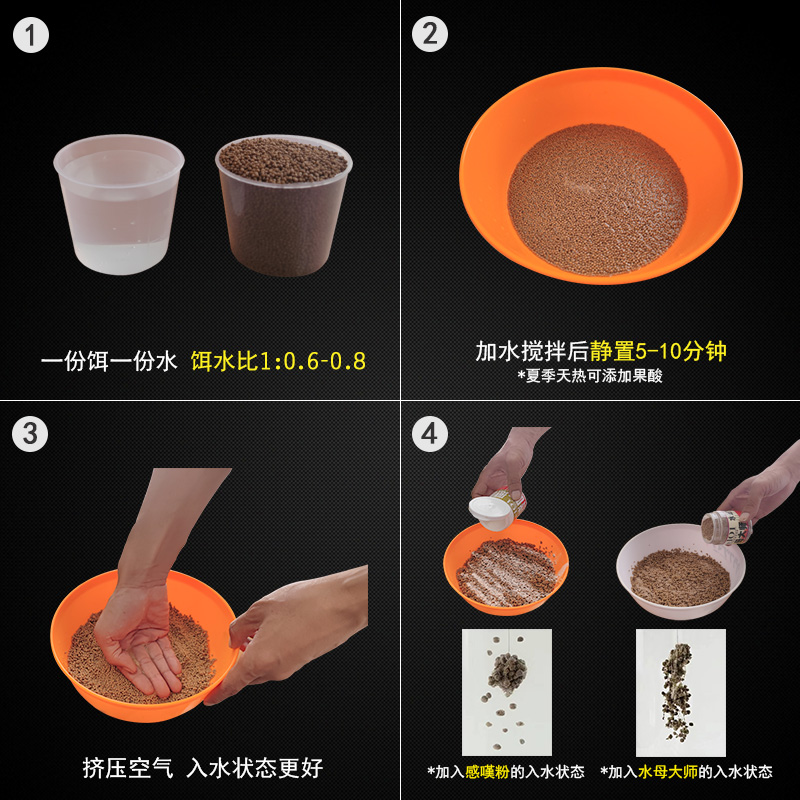 1

一份饵一份水 饵水比1:0.6-0.8

2

加水搅拌后静置5-10分钟

*夏季天热可添加果酸

3

挤压空气 入水状态更好

4

*加入感嘆粉的入水状态 *加入水母大师的入水状态